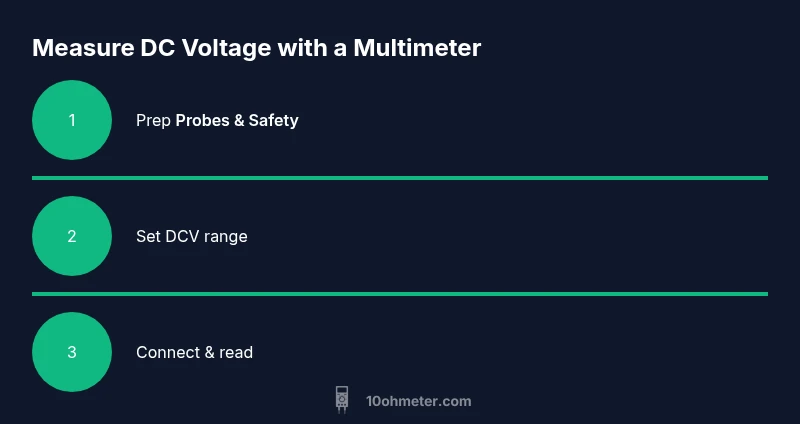 Measure DC Voltage with a Multimeter

1

Prep Probes & Safety

2

Set DCV range

3

Connect & read

10ohmeter.com