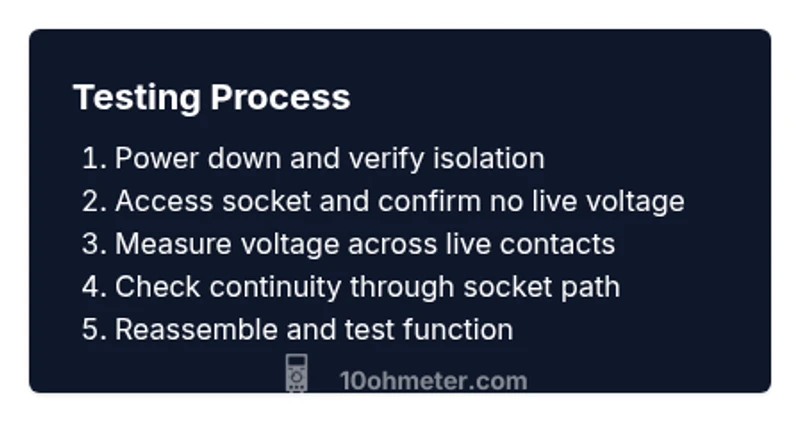 Testing Process

1. Power down and verify isolation
2. Access socket and confirm no live voltage
3. Measure voltage across live contacts
4. Check continuity through socket path
5. Reassemble and test function

10ohmeter.com